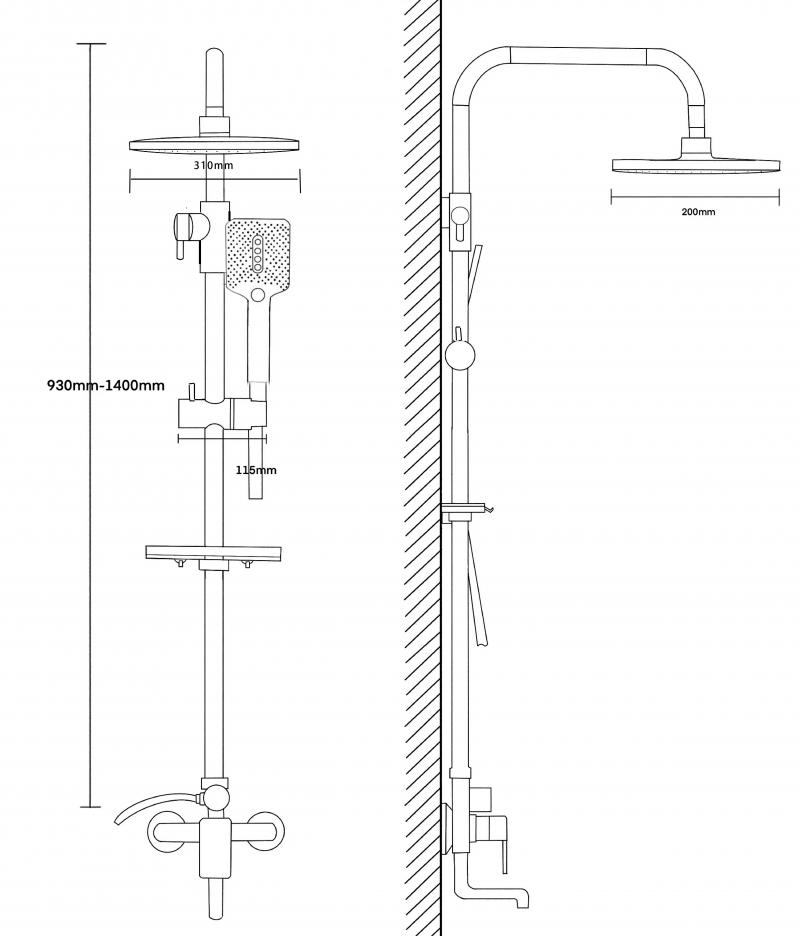 310mm

930mm-1400mm

115mm

200mm