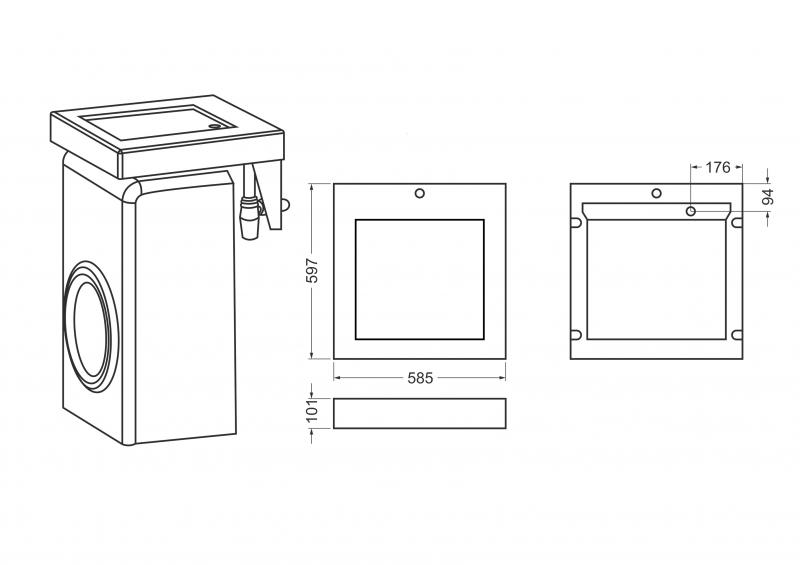 597

585

101

176

94